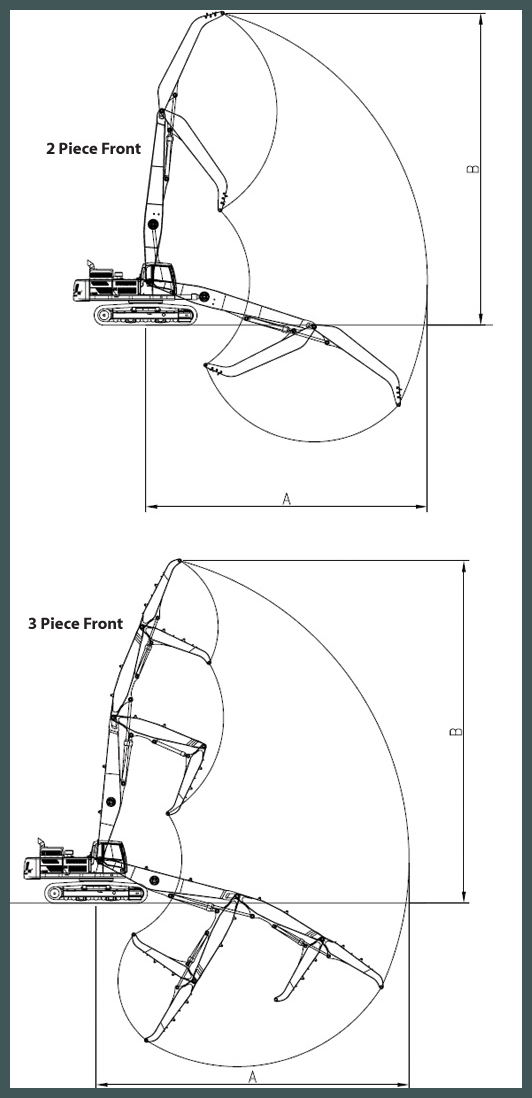 2 Piece Front

B

A

3 Piece Front

B

A